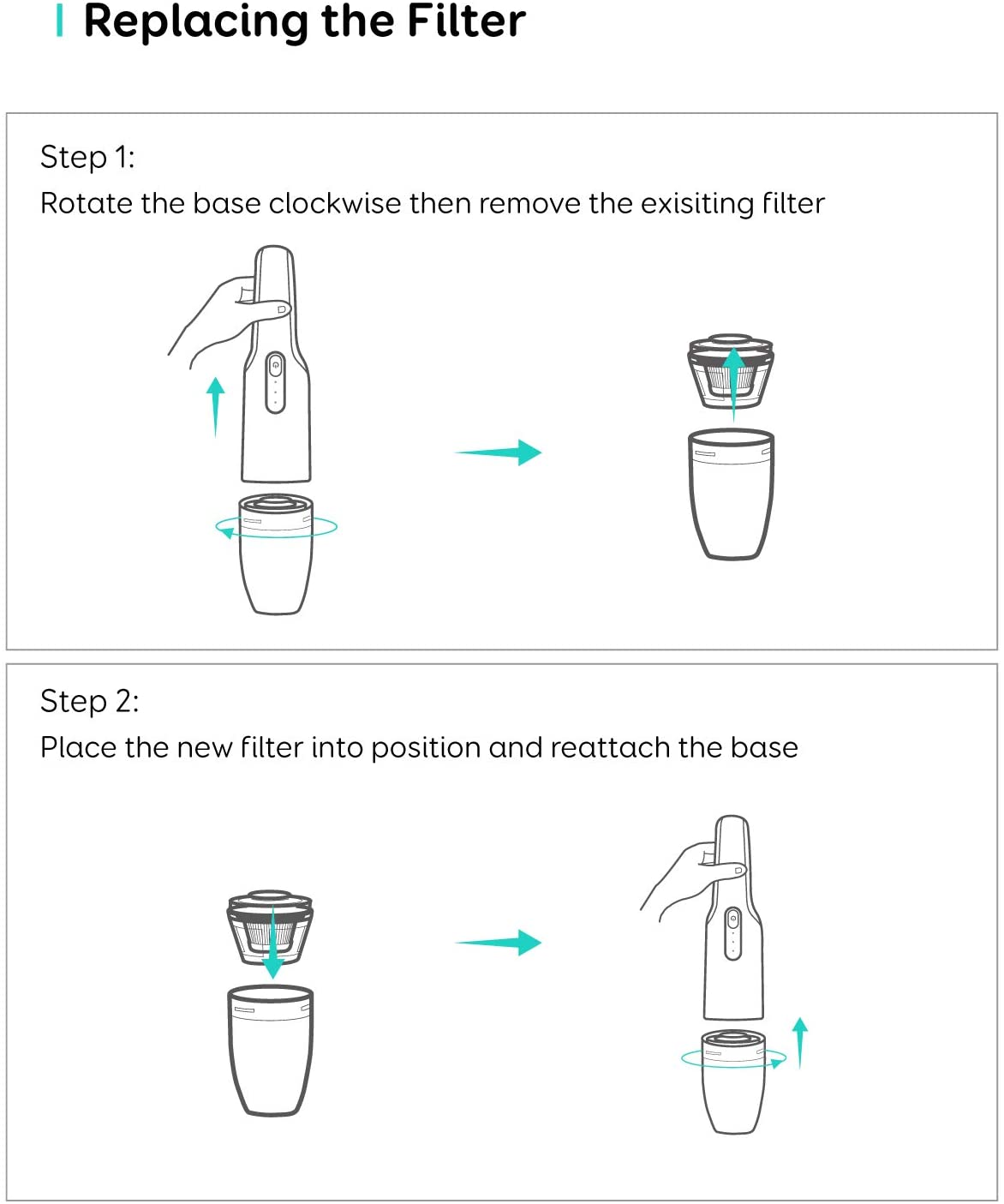 Replacing the Filter

Step 1:
Rotate the base clockwise then remove the exisiting filter

Step 2:
Place the new filter into position and reattach the base