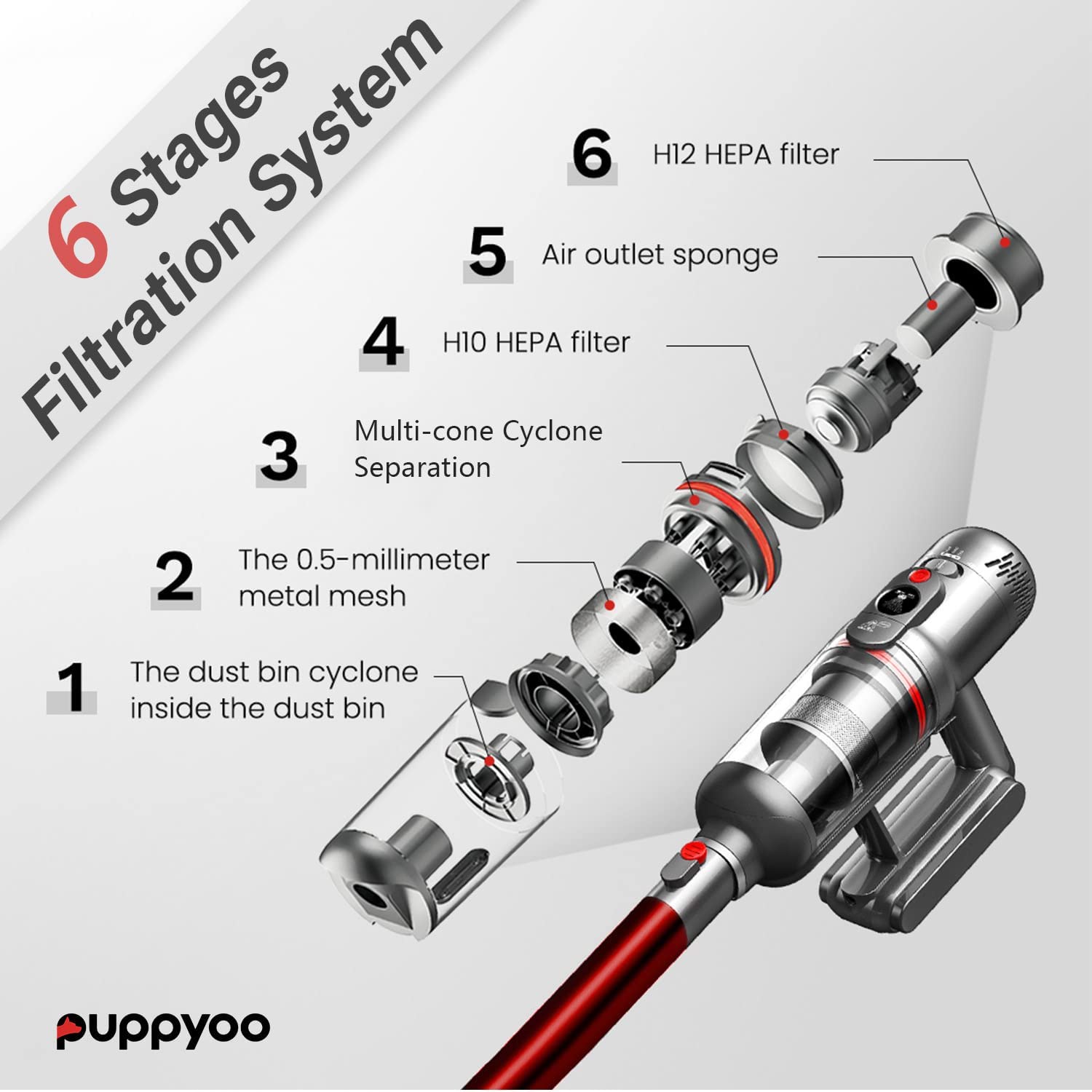 6 Stages
Filtration System

6 H12 HEPA filter

5 Air outlet sponge

4 H10 HEPA filter

3 Multi-cone Cyclone Separation

2 The 0.5-millimeter metal mesh

1 The dust bin cyclone inside the dust bin

puppyoo