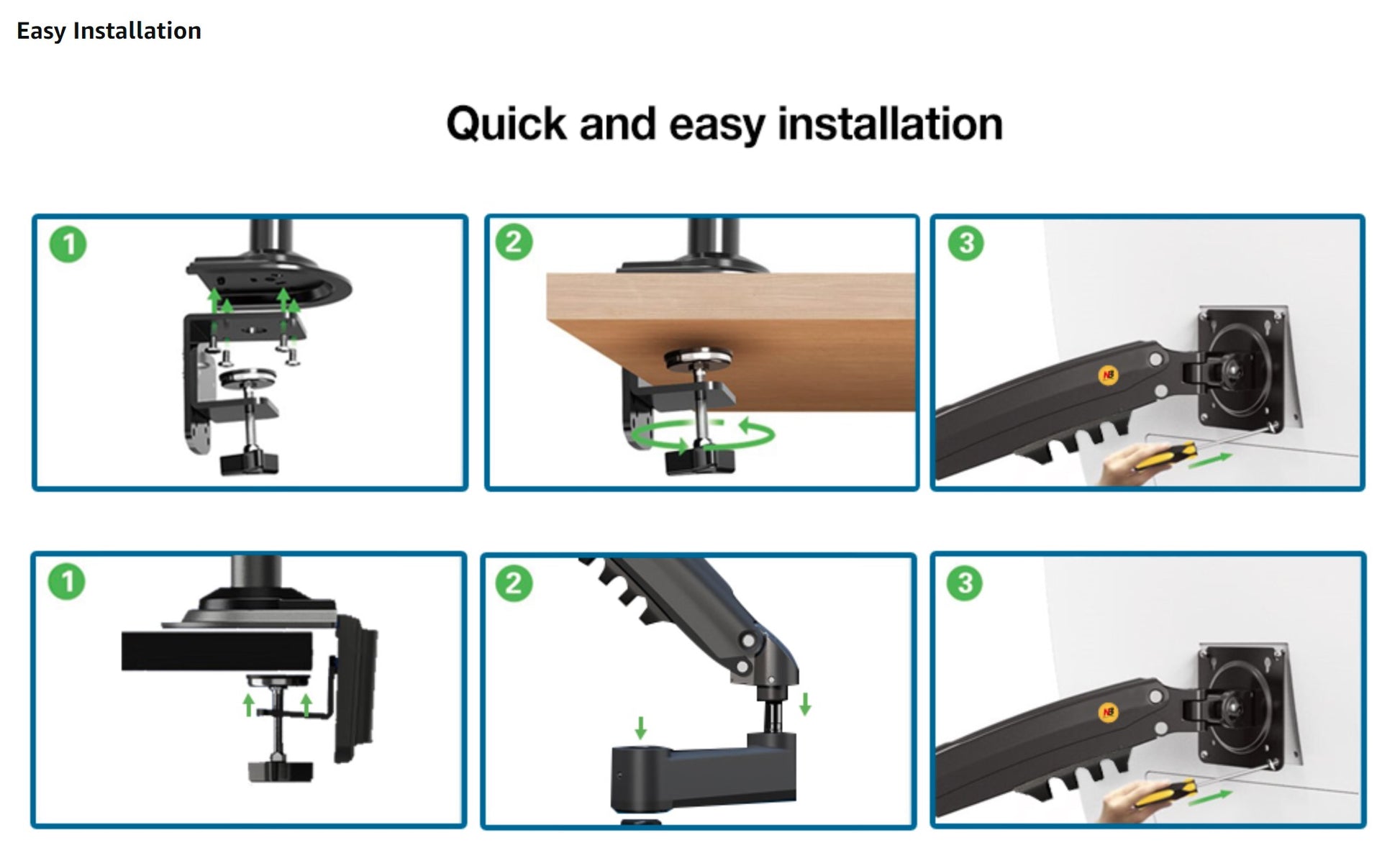 Easy Installation

Quick and easy installation

1

2

3

NB

1

2

3

NB