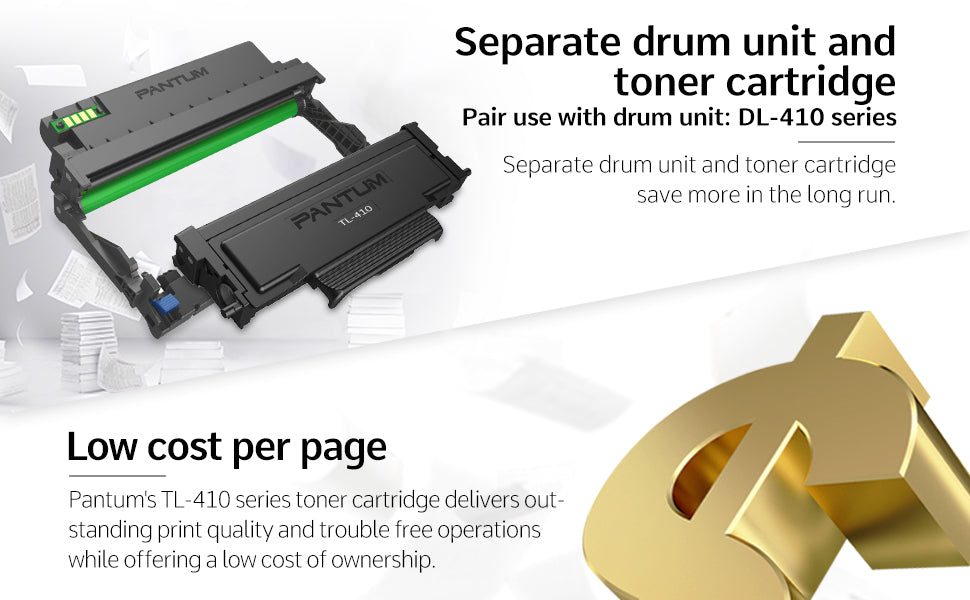 PANTUM

PANTUM
TL-410

Separate drum unit and toner cartridge
Pair use with drum unit: DL-410 series

Separate drum unit and toner cartridge save more in the long run.

Low cost per page

Pantum's TL-410 series toner cartridge delivers outstanding print quality and trouble free operations while offering a low cost of ownership.