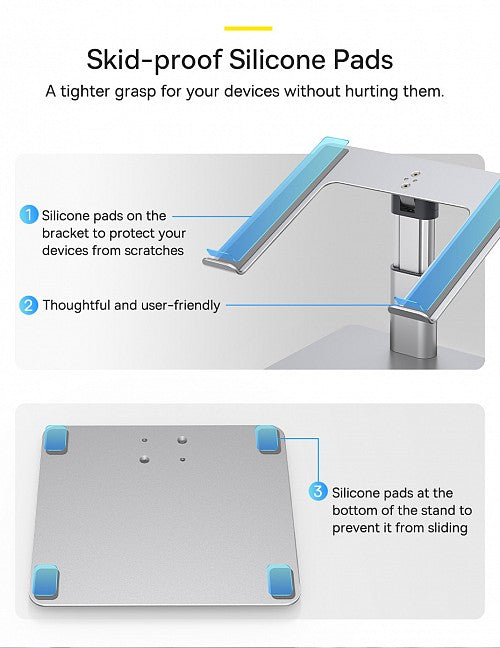 Skid-proof Silicone Pads

A tighter grasp for your devices without hurting them.

1 Silicone pads on the bracket to protect your devices from scratches

2 Thoughtful and user-friendly

3 Silicone pads at the bottom of the stand to prevent it from sliding