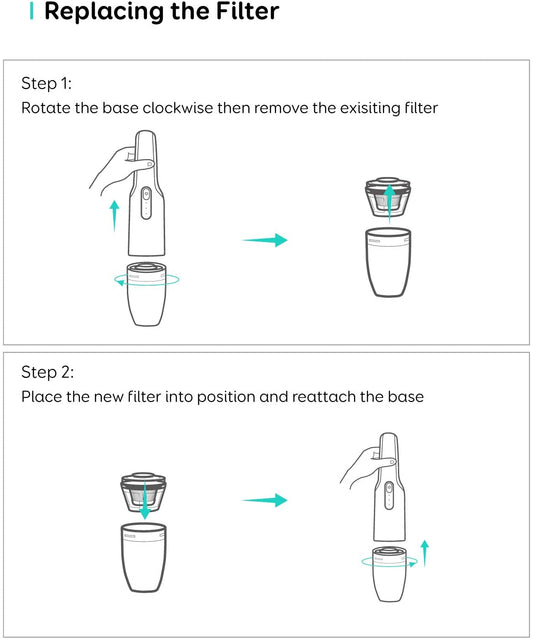 Replacing the Filter

Step 1:
Rotate the base clockwise then remove the exisiting filter

Step 2:
Place the new filter into position and reattach the base