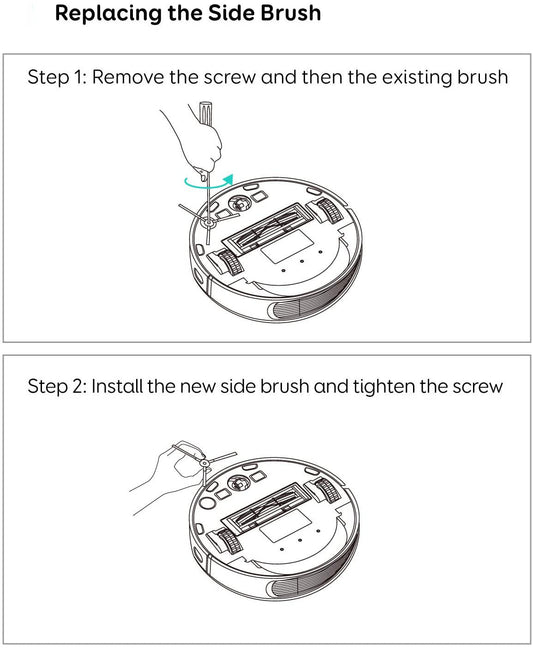 Replacing the Side Brush

Step 1: Remove the screw and then the existing brush

Step 2: Install the new side brush and tighten the screw