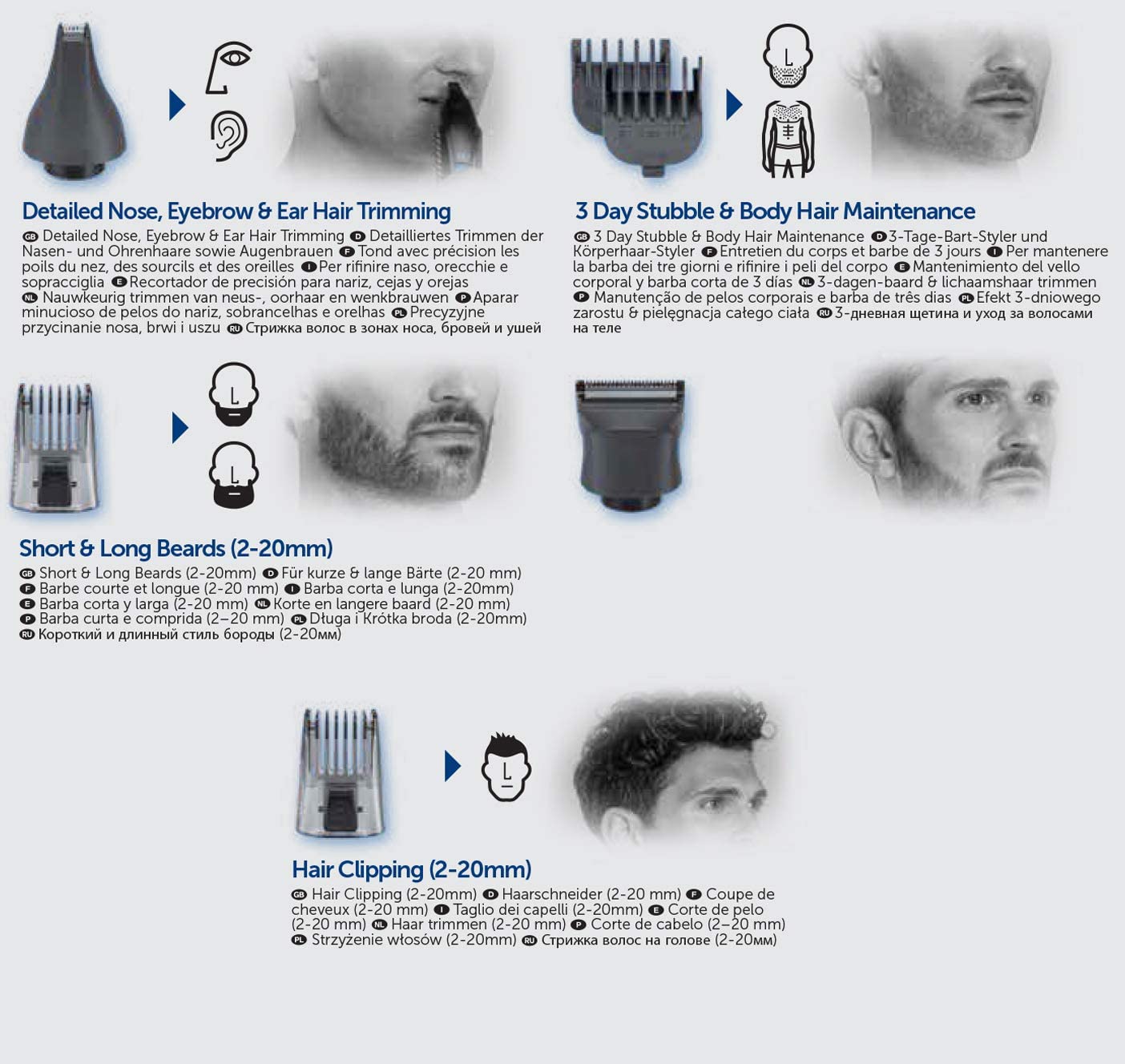 Detailed Nose, Eyebrow & Ear Hair Trimming

GB Detailed Nose, Eyebrow & Ear Hair Trimming D Detailliertes Trimmen der Nasen- und Ohrenhaare sowie Augenbrauen F Tond avec précision les poils du nez, des sourcils et des oreilles I Per rifinire naso, orecchie e sopracciglia E Recortador de precisión para nariz, cejas y orejas NL Nauwkeurig trimmen van neus-, oorhaar en wenkbrauwen P Aparar minucioso de pelos do nariz, sobrancelhas e orelhas PL Precyzyjne przycinanie nosa, brwi i uszu RU Стрижка волос в зонах носа, бровей и ушей

3 Day Stubble & Body Hair Maintenance

GB 3 Day Stubble & Body Hair Maintenance D 3-Tage-Bart-Styler und Körperhaar-Styler F Entretien du corps et barbe de 3 jours I Per mantenere la barba dei tre giorni e rifinire i peli del corpo E Mantenimiento del vello corporal y barba corta de 3 días NL 3-dagen-baard & lichaamshaar trimmen P Manutenção de pelos corporais e barba de três dias PL Efekt 3-dniowego zarostu & pielęgnacja całego ciała RU 3-дневная щетина и уход за волосами на теле

Short & Long Beards (2-20mm)

GB Short & Long Beards (2-20mm) D Für kurze & lange Bärte (2-20 mm) F Barbe courte et longue (2-20 mm) I Barba corta e lunga (2-20mm) E Barba corta y larga (2-20 mm) NL Korte en langere baard (2-20 mm) P Barba curta e comprida (2–20 mm) PL Długa i Krótka broda (2-20mm) RU Короткий и длинный стиль бороды (2-20мм)

Hair Clipping (2-20mm)

GB Hair Clipping (2-20mm) D Haarschneider (2-20 mm) F Coupe de cheveux (2-20 mm) I Taglio dei capelli (2-20mm) E Corte de pelo (2-20 mm) NL Haar trimmen (2-20 mm) P Corte de cabelo (2–20 mm) PL Strzyżenie włosów (2-20mm) RU Стрижка волос на голове (2-20мм)