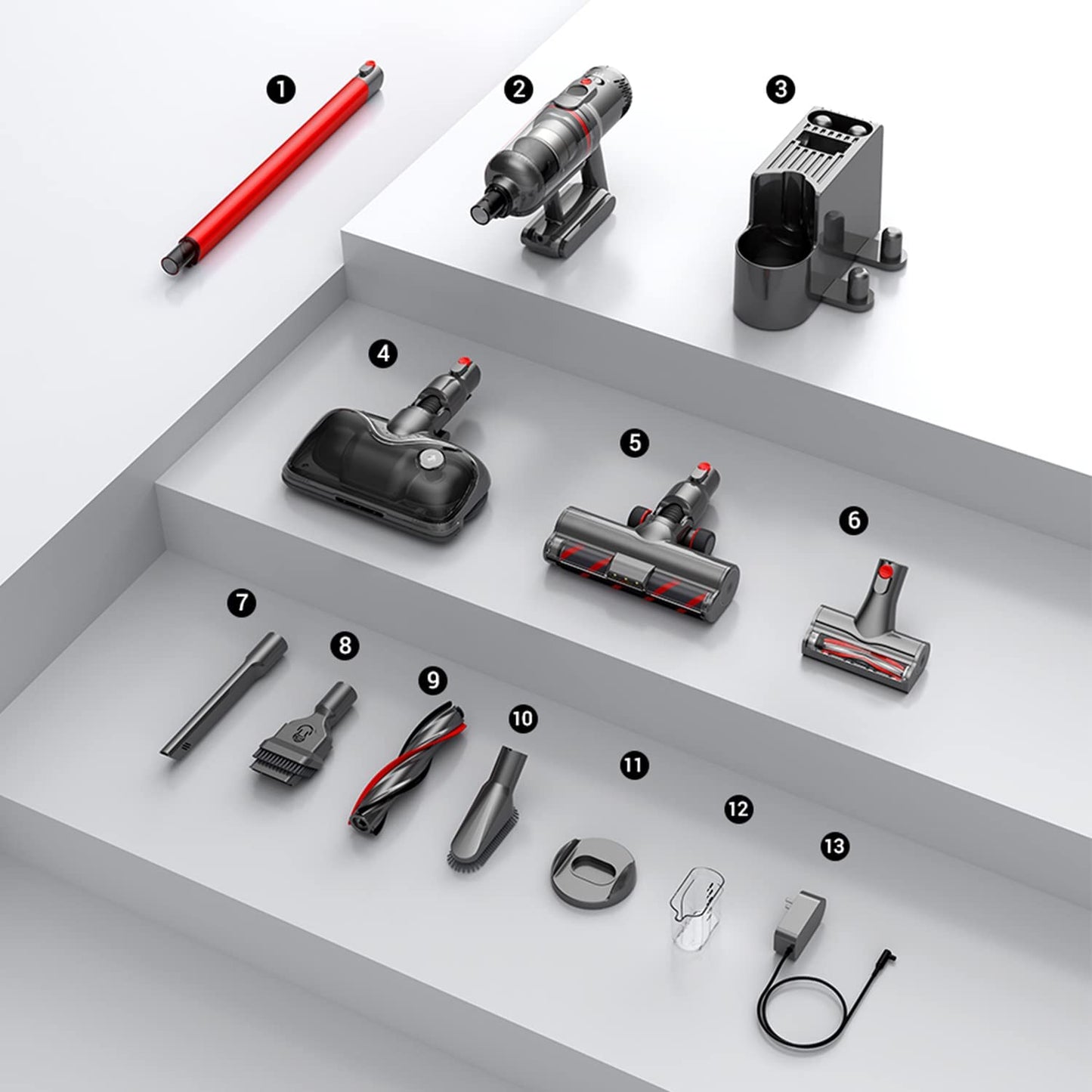 1

2

3

4

5

6

7

8

9

10

11

12

13