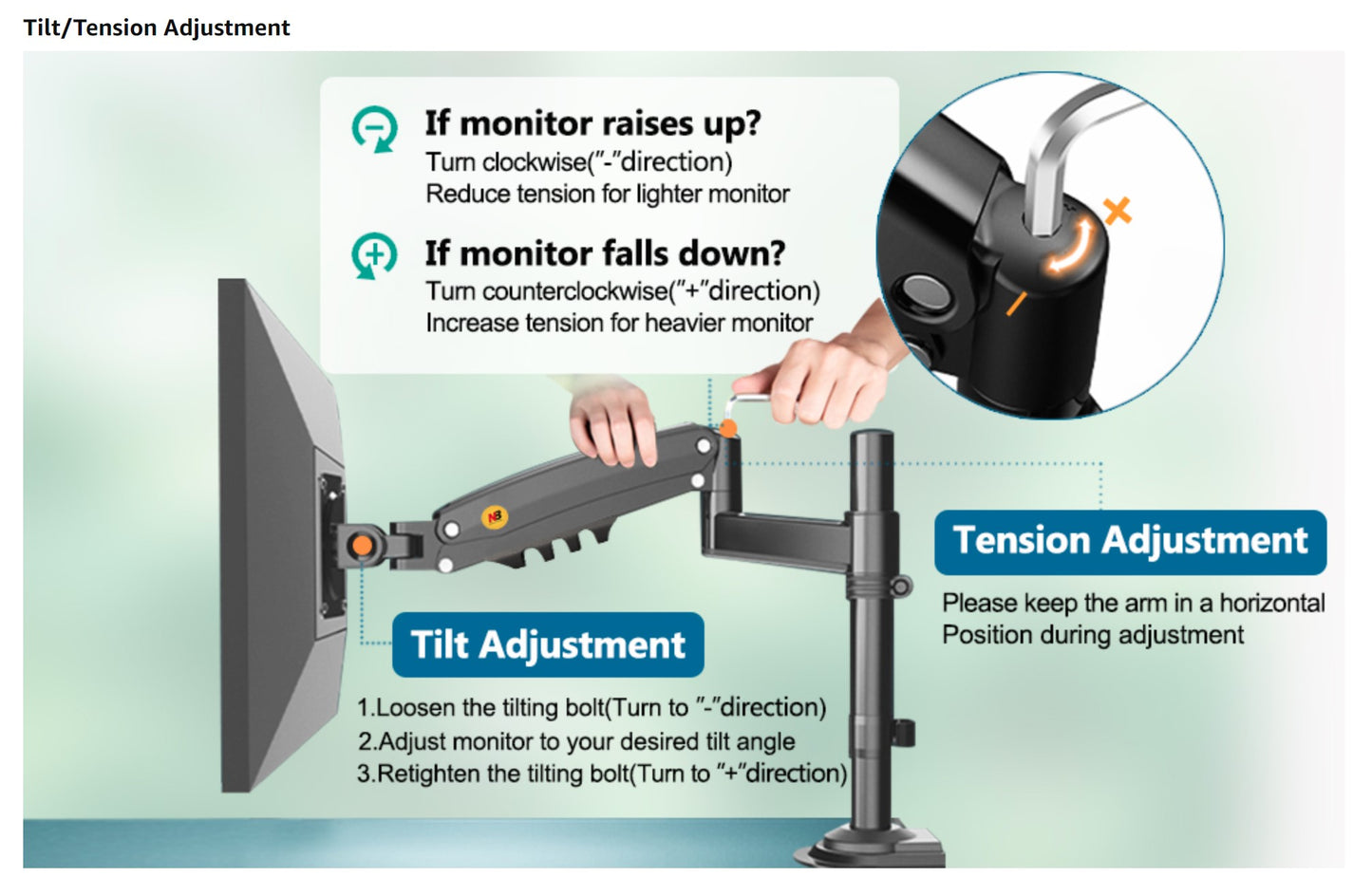 Tilt/Tension Adjustment

If monitor raises up?
Turn clockwise("-"direction)
Reduce tension for lighter monitor

If monitor falls down?
Turn counterclockwise("+"direction)
Increase tension for heavier monitor

NB

Tension Adjustment
Please keep the arm in a horizontal Position during adjustment

Tilt Adjustment
1.Loosen the tilting bolt(Turn to "-"direction)
2.Adjust monitor to your desired tilt angle
3.Retighten the tilting bolt(Turn to "+"direction)