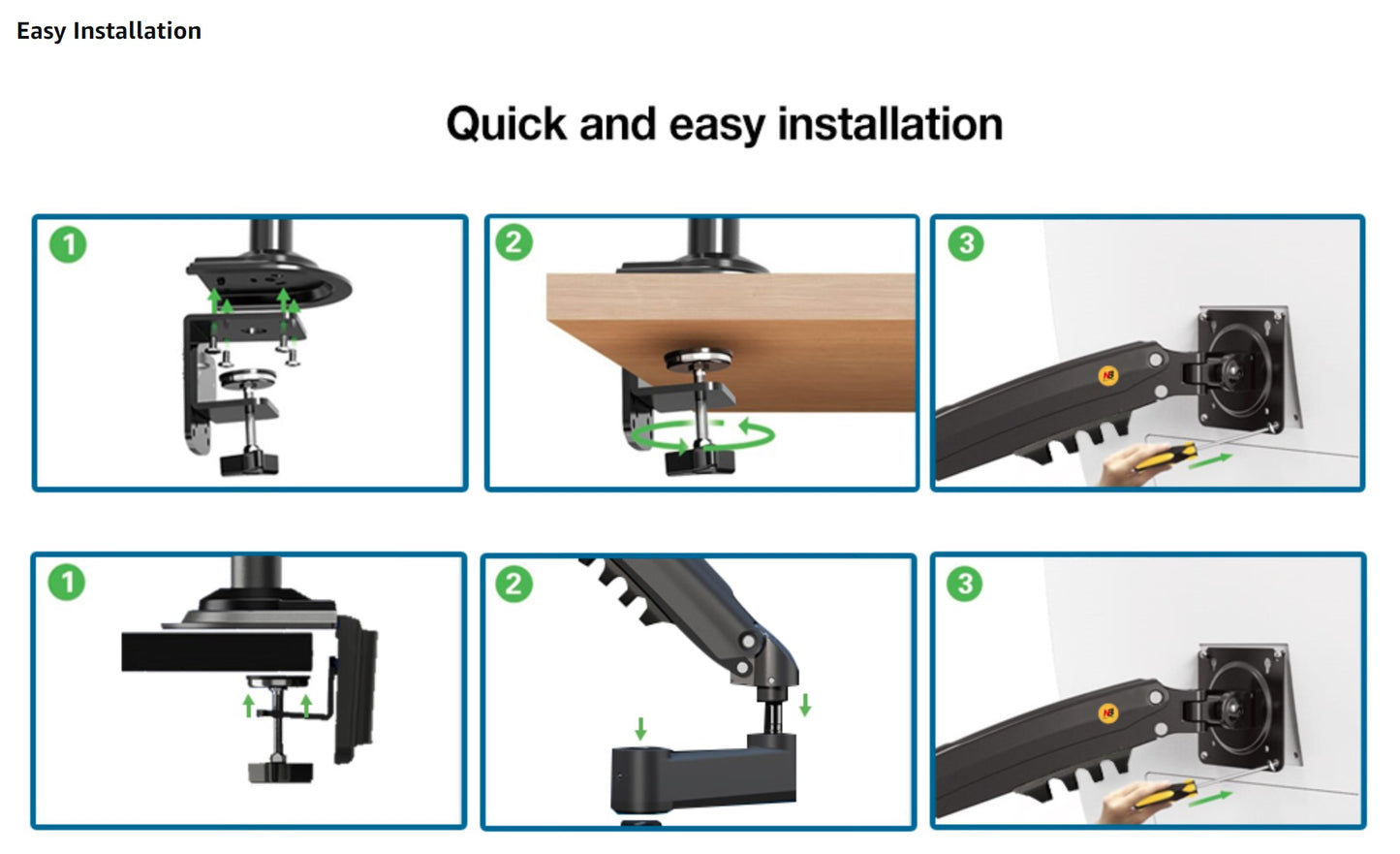 Easy Installation

Quick and easy installation

1

2

3

NB

1

2

3

NB