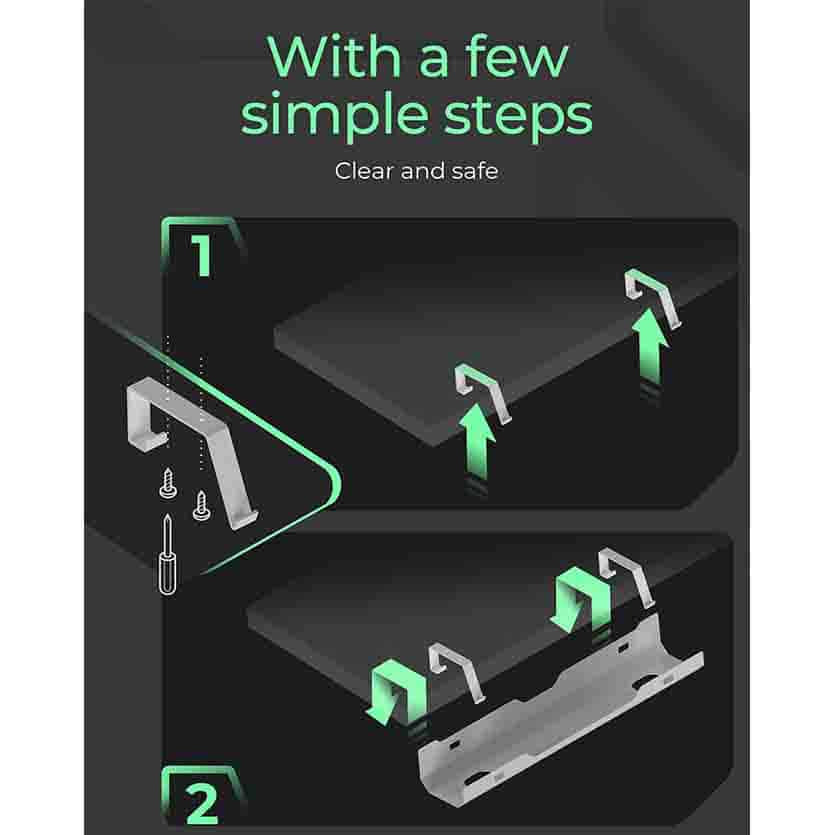 With a few simple steps

Clear and safe

1

2