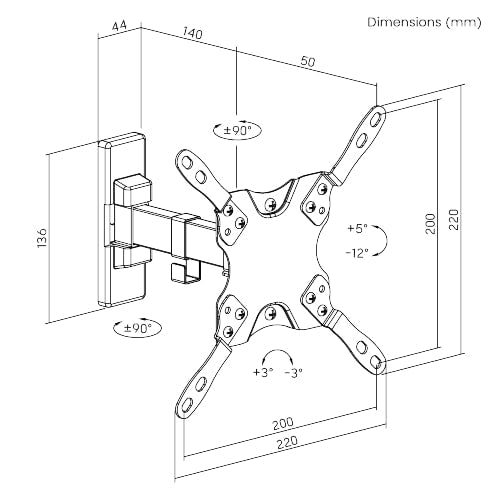 Dimensions (mm)

44

140

50

±90°

136

+5°

-12°

200

220

±90°

+3° -3°

200

220