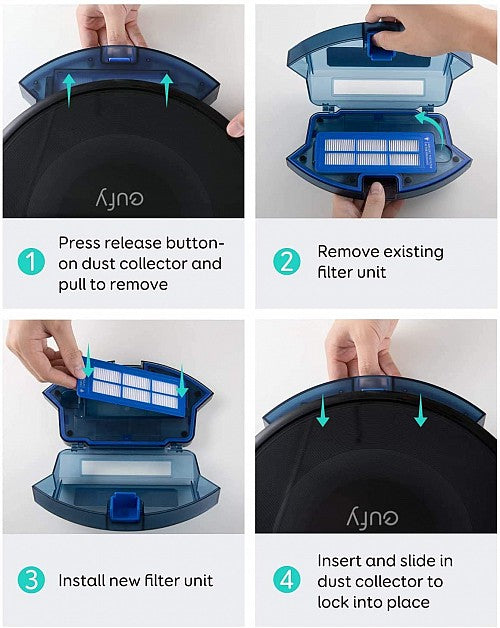 eufy

1 Press release button-on dust collector and pull to remove

2 Remove existing filter unit

3 Install new filter unit

eufy

4 Insert and slide in dust collector to lock into place